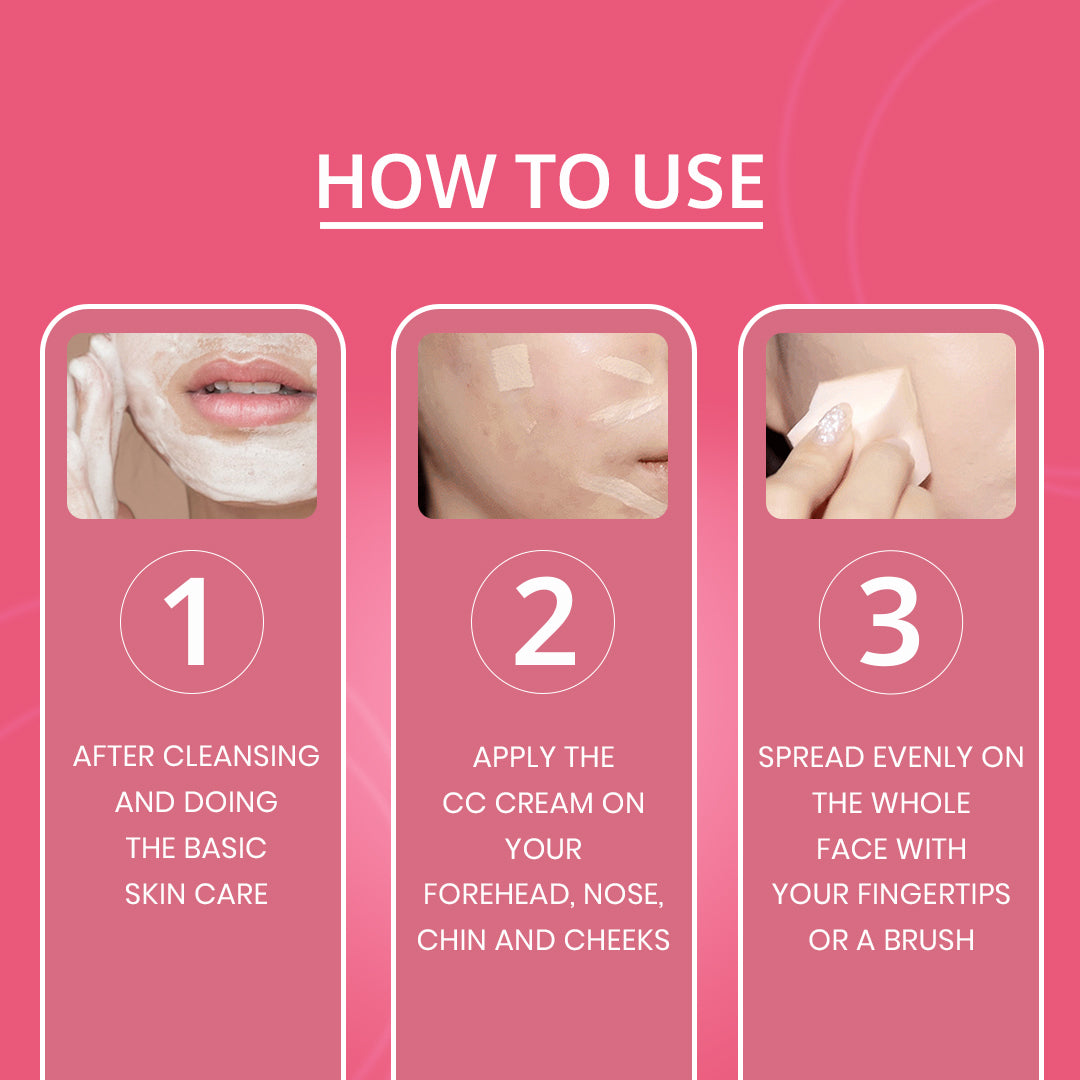 HOW TO USE

1

AFTER CLEANSING AND DOING THE BASIC SKIN CARE

2

APPLY THE CC CREAM ON YOUR FOREHEAD, NOSE, CHIN AND CHEEKS

3

SPREAD EVENLY ON THE WHOLE FACE WITH YOUR FINGERTIPS OR A BRUSH